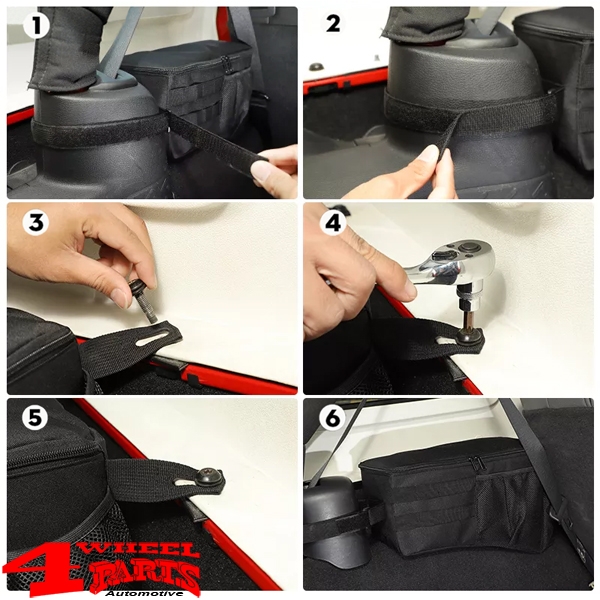 1

2

3

4

5

6

4 WHEEL PARTS Automotive