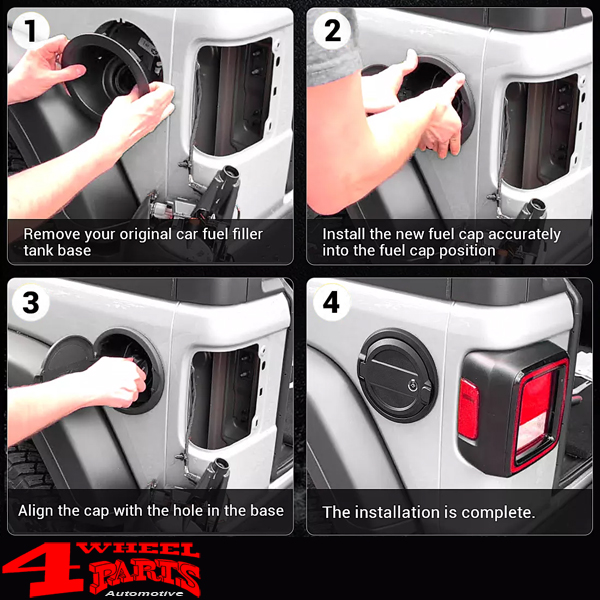 1

Remove your original car fuel filler tank base

2

Install the new fuel cap accurately into the fuel cap position

3

Align the cap with the hole in the base

4

The installation is complete.

4 WHEEL PARTS Automotive