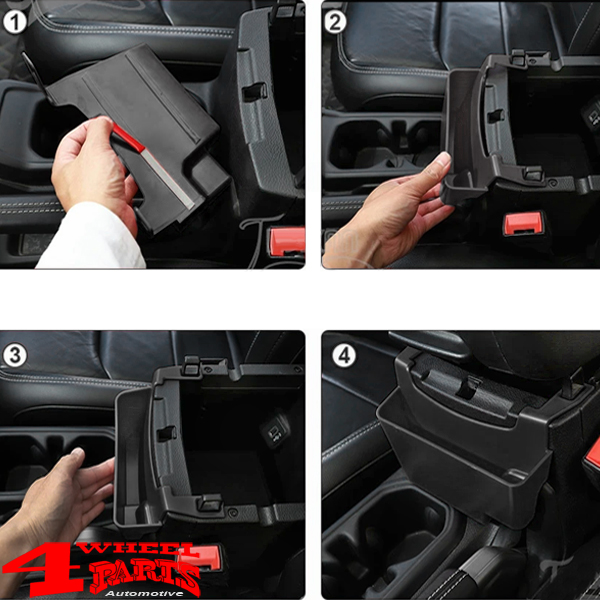 1

2

3

4

4 WHEEL PARTS Automotive